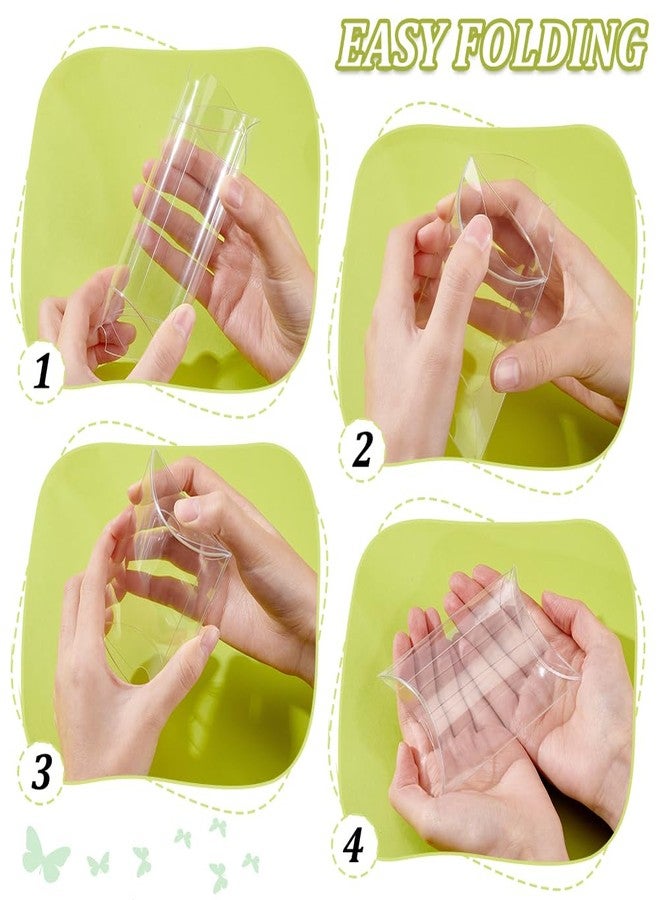 EASY FOLDING

1

2

3

4